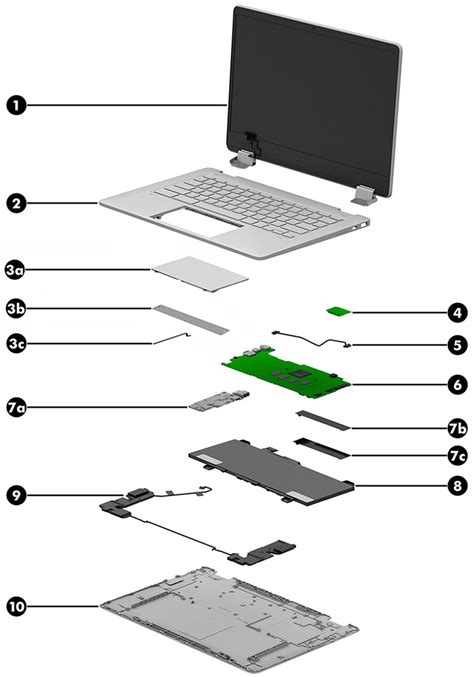 1
2
3a
3b
3c
4
5
6
7a
7b
7c
8
9
10