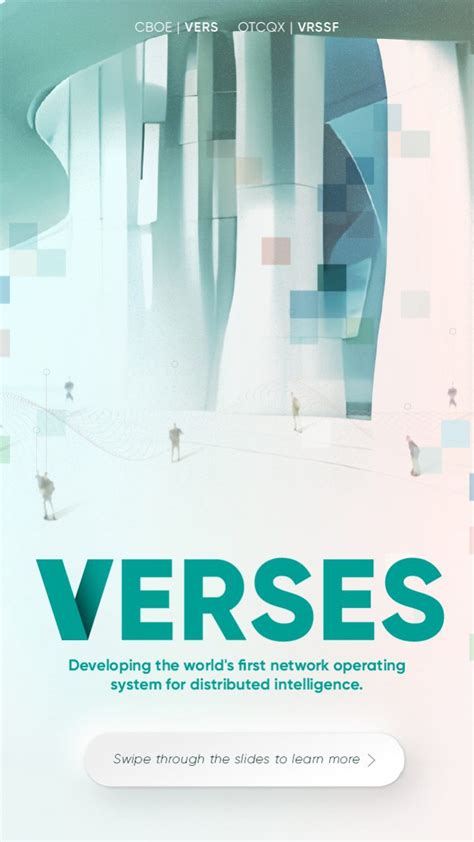 CBOE | VERS OTCQX | VRSSF

VERSES

Developing the world's first network operating system for distributed intelligence.

Swipe through the slides to learn more >