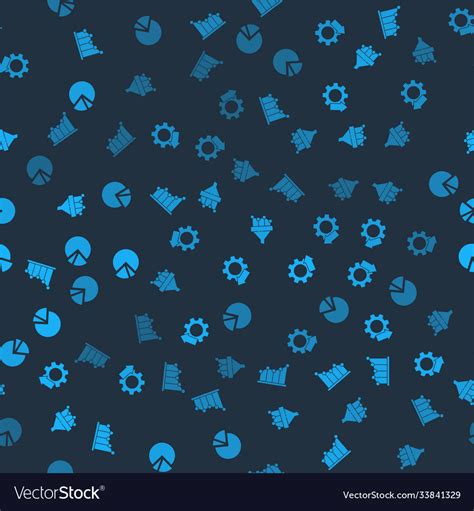 VectorStock®

VectorStock.com/33841329