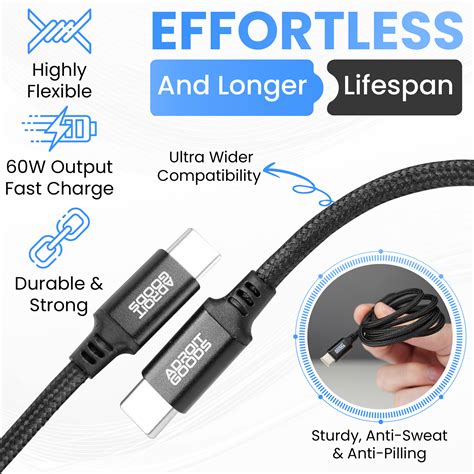 EFFORTLESS

And Longer Lifespan

Highly Flexible

60W Output Fast Charge

Durable & Strong

Ultra Wider Compatibility

ADROIT GOODS

ADROIT GOODS

Sturdy, Anti-Sweat & Anti-Pilling