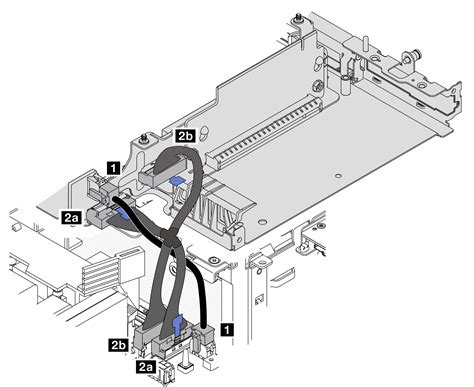 2b
1
2a
1
2b
2a