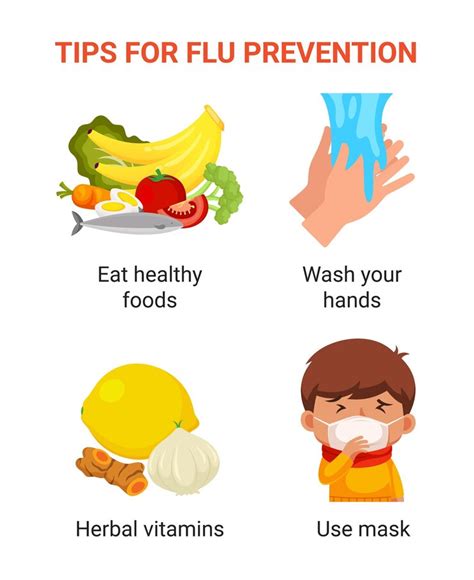 TIPS FOR FLU PREVENTION

Eat healthy foods

Wash your hands

Herbal vitamins

Use mask