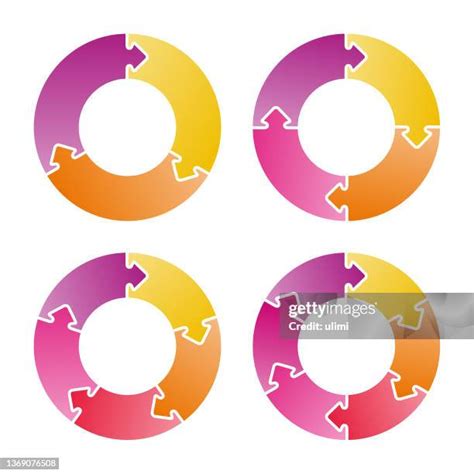 gettyimages
Credit: ulimi

1369076508