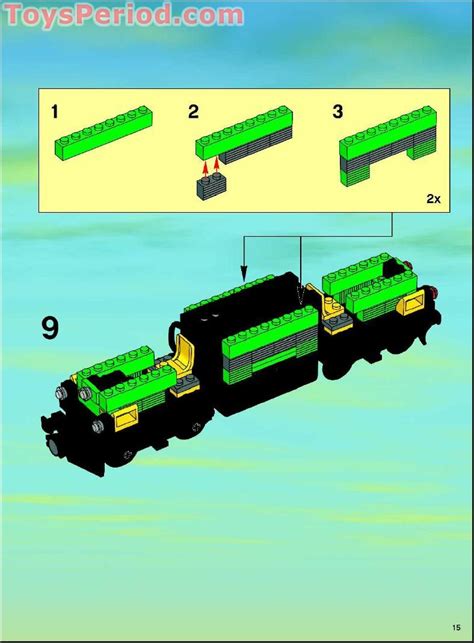 ToysPeriod.com

1

2

3

2x

9

15