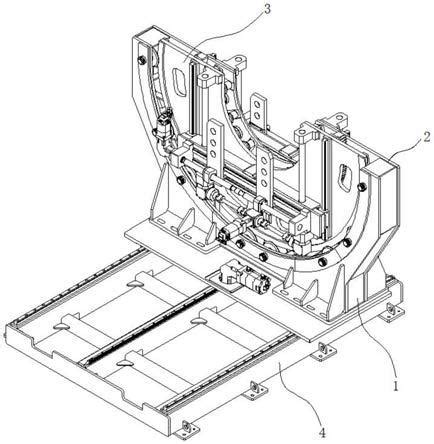 3
2
1
4