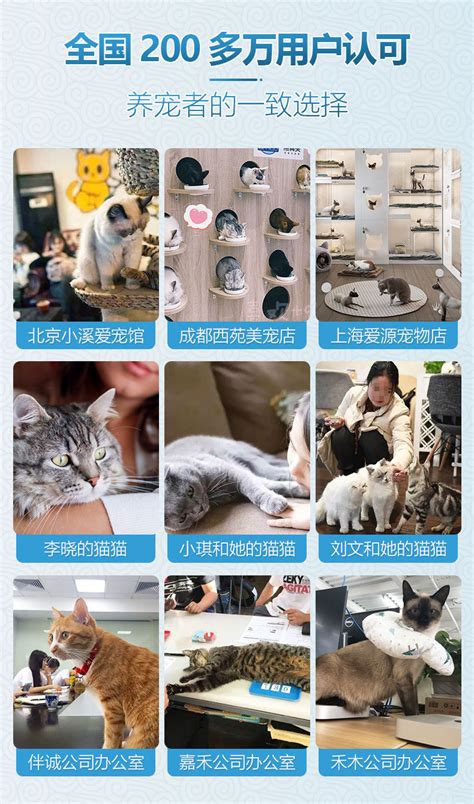 全国 200 多万用户认可

养宠者的一致选择

北京小溪爱宠馆

成都西苑美宠店

上海爱源宠物店

李晓的猫猫

小琪和她的猫猫

刘文和她的猫猫

伴诚公司办公室

嘉禾公司办公室

禾木公司办公室