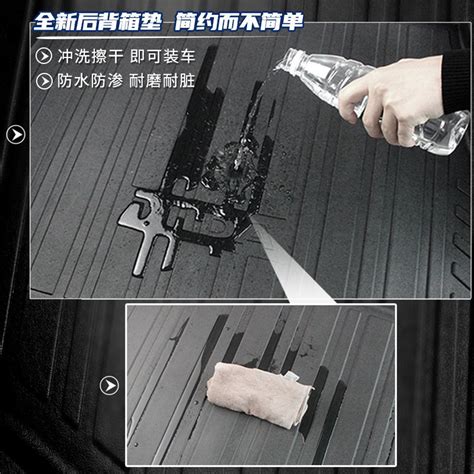 全新后背箱垫 简约而不简单

冲洗擦干 即可装车

防水防渗 耐磨耐脏