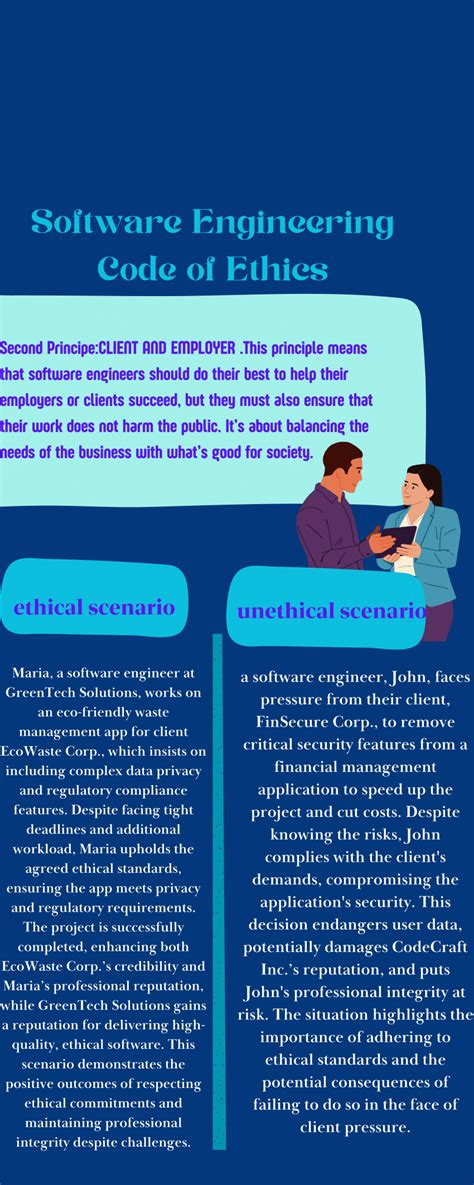 Software Engineering Code of Ethics

Second Principe:CLIENT AND EMPLOYER .This principle means that software engineers should do their best to help their employers or clients succeed, but they must also ensure that their work does not harm the public. It's about balancing the needs of the business with what's good for society.

ethical scenario

Maria, a software engineer at GreenTech Solutions, works on an eco-friendly waste management app for client EcoWaste Corp., which insists on including complex data privacy and regulatory compliance features. Despite facing tight deadlines and additional workload, Maria upholds the agreed ethical standards, ensuring the app meets privacy and regulatory requirements. The project is successfully completed, enhancing both EcoWaste Corp.'s credibility and Maria's professional reputation, while GreenTech Solutions gains a reputation for delivering high-quality, ethical software. This scenario demonstrates the positive outcomes of respecting ethical commitments and maintaining professional integrity despite challenges.

unethical scenario

a software engineer, John, faces pressure from their client, FinSecure Corp., to remove critical security features from a financial management application to speed up the project and cut costs. Despite knowing the risks, John complies with the client's demands, compromising the application's security. This decision endangers user data, potentially damages CodeCraft Inc.'s reputation, and puts John's professional integrity at risk. The situation highlights the importance of adhering to ethical standards and the potential consequences of failing to do so in the face of client pressure.