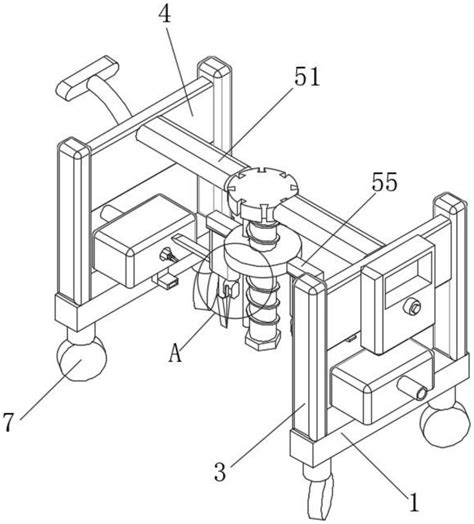 4
51
55
A
7
3
1