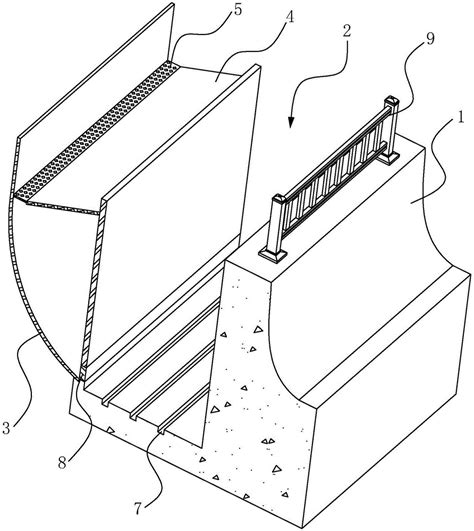 5
4
2
9
1
3
8
7