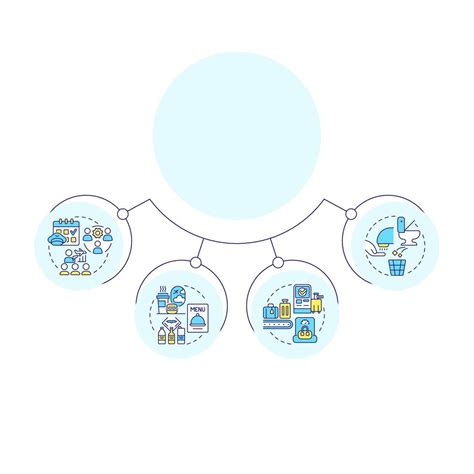 MENU