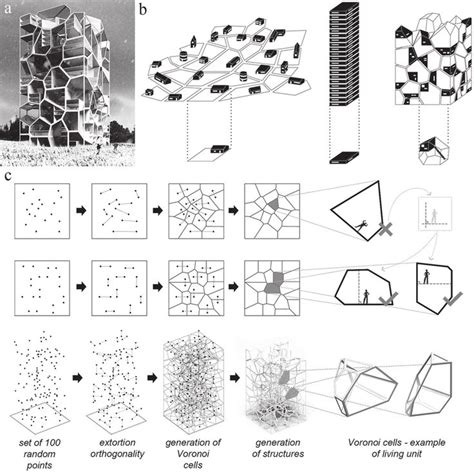 a

b

c

set of 100 random points

extortion orthogonality

generation of Voronoi cells

generation of structures

Voronoi cells - example of living unit