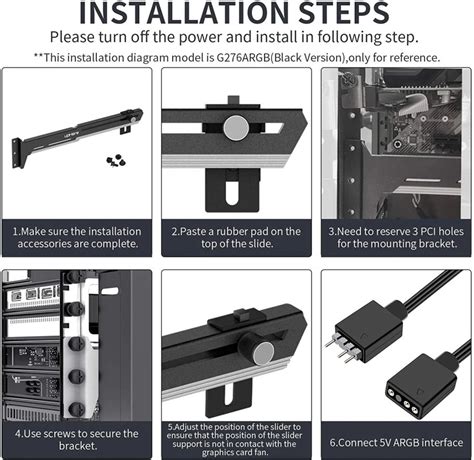 INSTALLATION STEPS
Please turn off the power and install in following step.
**This installation diagram model is G276ARGB(Black Version),only for reference.

1.Make sure the installation accessories are complete.

2.Paste a rubber pad on the top of the slide.

3.Need to reserve 3 PCI holes for the mounting bracket.

4.Use screws to secure the bracket.

5.Adjust the position of the slider to ensure that the position of the slider support is not in contact with the graphics card fan.

6.Connect 5V ARGB interface