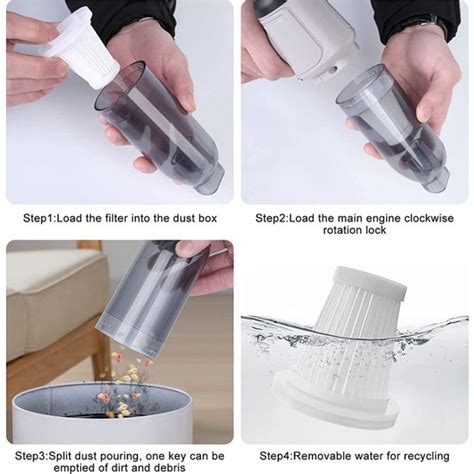 Step1:Load the filter into the dust box

Step2:Load the main engine clockwise rotation lock

Step3:Split dust pouring, one key can be emptied of dirt and debris

Step4:Removable water for recycling