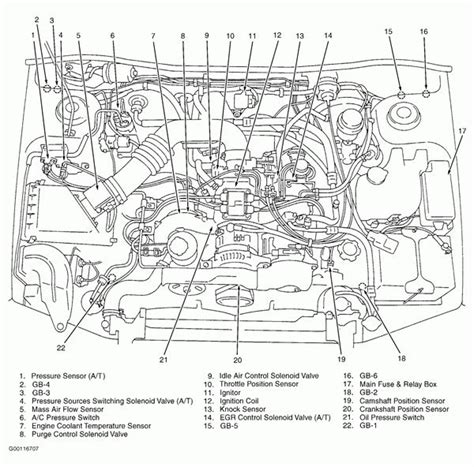 2 3
1 4 5 6 7 8 9 10 11 12 13 14 15 16
17
22 21 20 19 18

1. Pressure Sensor (A/T)
2. GB-4
3. GB-3
4. Pressure Sources Switching Solenoid Valve (A/T)
5. Mass Air Flow Sensor
6. A/C Pressure Switch
7. Engine Coolant Temperature Sensor
8. Purge Control Solenoid Valve

9. Idle Air Control Solenoid Valve
10. Throttle Position Sensor
11. Ignitor
12. Ignition Coil
13. Knock Sensor
14. EGR Control Solenoid Valve (A/T)
15. GB-5

16. GB-6
17. Main Fuse & Relay Box
18. GB-2
19. Camshaft Position Sensor
20. Crankshaft Position Sensor
21. Oil Pressure Switch
22. GB-1

G00116707