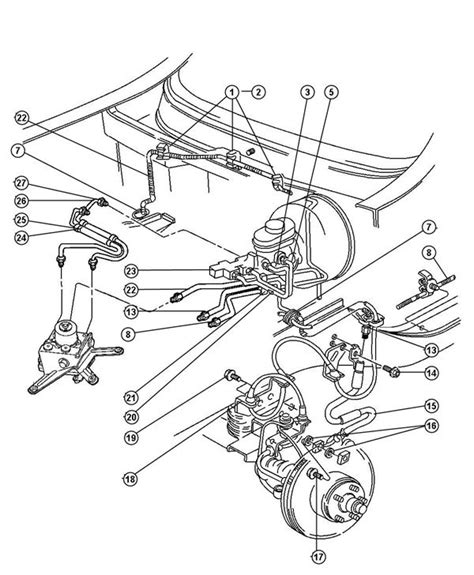 1
2
3
5
22
7
27
26
25
24
7
8
23
22
13
8
13
14
21
20
19
15
16
18
17