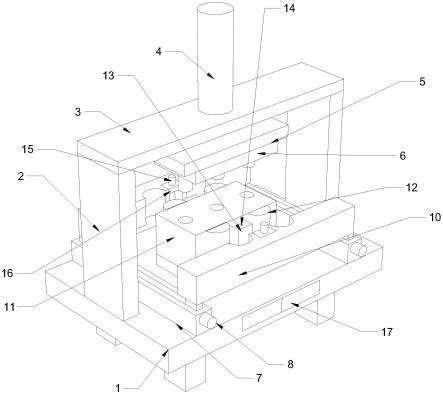 14
4
13
5
3
15
6
2
12
10
16
11
17
8
7
1