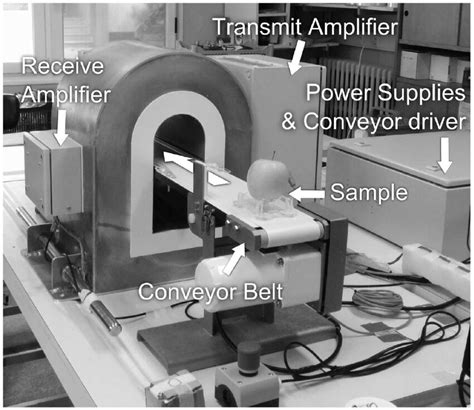 Transmit Amplifier

Receive Amplifier

Power Supplies & Conveyor driver

Sample

Conveyor Belt