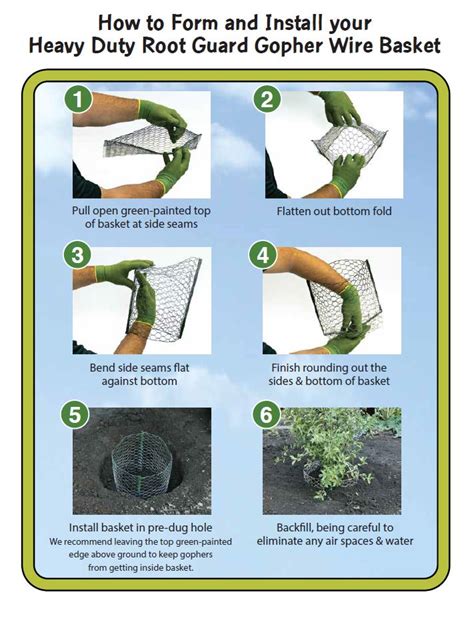 How to Form and Install your Heavy Duty Root Guard Gopher Wire Basket

1

Pull open green-painted top of basket at side seams

2

Flatten out bottom fold

3

Bend side seams flat against bottom

4

Finish rounding out the sides & bottom of basket

5

Install basket in pre-dug hole

We recommend leaving the top green-painted edge above ground to keep gophers from getting inside basket.

6

Backfill, being careful to eliminate any air spaces & water