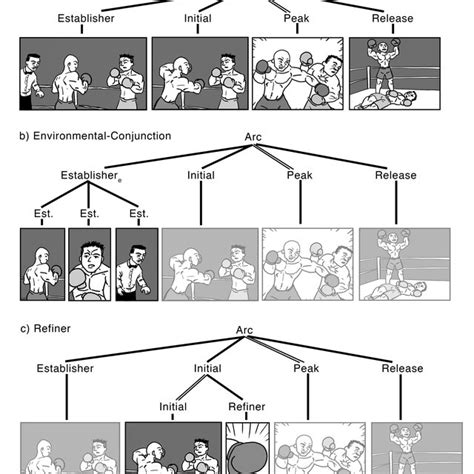 Establisher Initial Peak Release

b) Environmental-Conjunction

Arc

Establisher Initial Peak Release

Est. Est. Est.

c) Refiner

Arc

Establisher Initial Peak Release

Initial Refiner