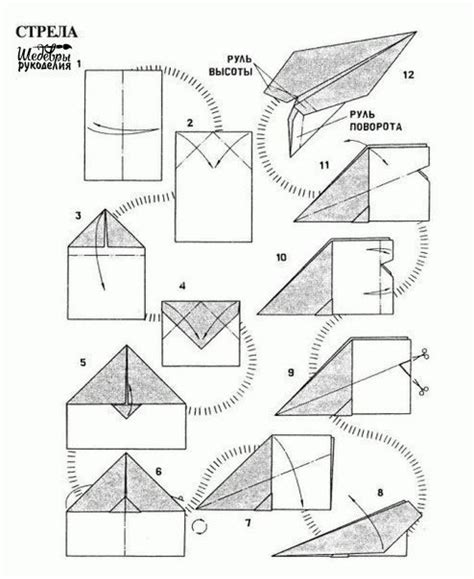 СТРЕЛА

Шедевры рукоделия

1

2

3

4

5

6

7

8

9

10

11

12

РУЛЬ ВЫСОТЫ

РУЛЬ ПОВОРОТА