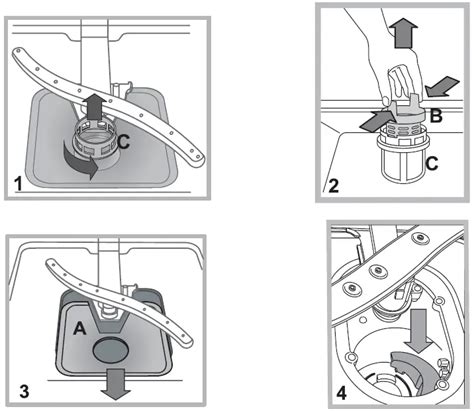 C
1

B
C
2

A
3

4