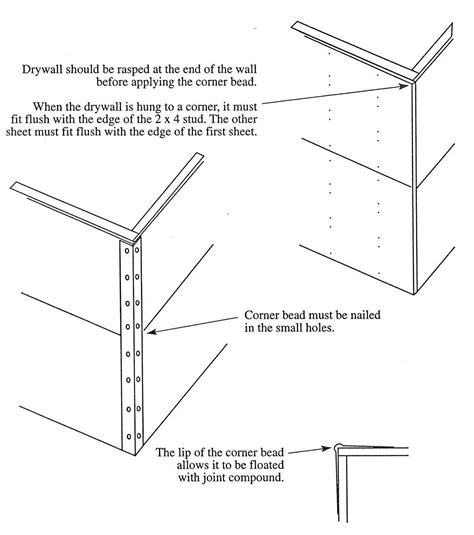 Drywall should be rasped at the end of the wall before applying the corner bead.

When the drywall is hung to a corner, it must fit flush with the edge of the 2 x 4 stud. The other sheet must fit flush with the edge of the first sheet.

Corner bead must be nailed in the small holes.

The lip of the corner bead allows it to be floated with joint compound.