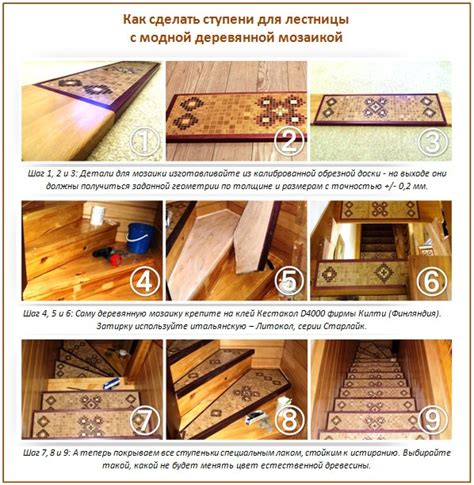 Как сделать ступени для лестницы с модной деревянной мозаикой

1

2

3

Шаг 1, 2 и 3: Детали для мозаики изготавливайте из калиброванной обрезной доски - на выходе они должны получиться заданной геометрии по толщине и размерам с точностью +/- 0,2 мм.

4

5

6

Шаг 4, 5 и 6: Саму деревянную мозаику крепите на клей Кестакол D4000 фирмы Килти (Финляндия). Затирку используйте итальянскую – Литокол, серии Старлайк.

7

8

9

Шаг 7, 8 и 9: А теперь покрываем все ступеньки специальным лаком, стойким к истиранию. Выбирайте такой, какой не будет менять цвет естественной древесины.