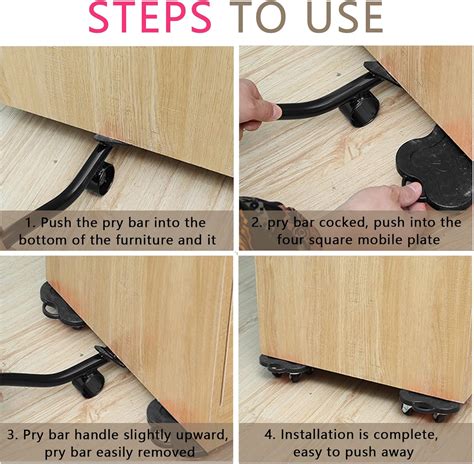 STEPS TO USE

1. Push the pry bar into the bottom of the furniture and it

2. pry bar cocked, push into the four square mobile plate

3. Pry bar handle slightly upward, pry bar easily removed

4. Installation is complete, easy to push away