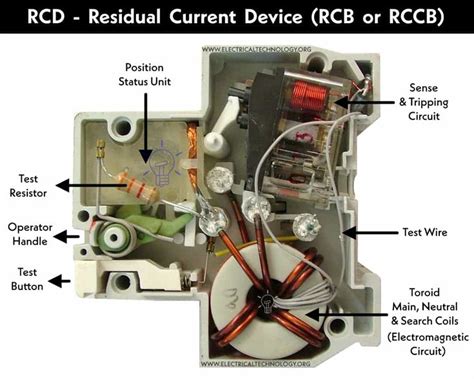 RCD - Residual Current Device (RCB or RCCB)

WWW.ELECTRICALTECHNOLOGY.ORG

Position Status Unit

Sense & Tripping Circuit

Test Resistor

Operator Handle

Test Wire

Test Button

Toroid Main, Neutral & Search Coils (Electromagnetic Circuit)

WWW.ELECTRICALTECHNOLOGY.ORG