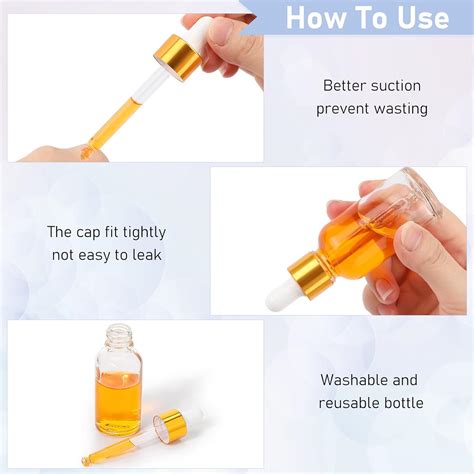 How To Use

Better suction prevent wasting

The cap fit tightly not easy to leak

Washable and reusable bottle