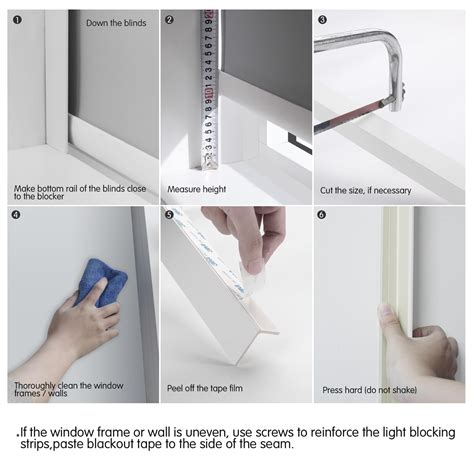 ❶ Down the blinds

Make bottom rail of the blinds close to the blocker

❷ Measure height

❸ Cut the size, if necessary

❹ Thoroughly clean the window frames / walls

❺ Peel off the tape film

❻ Press hard (do not shake)

.If the window frame or wall is uneven, use screws to reinforce the light blocking strips,paste blackout tape to the side of the seam.