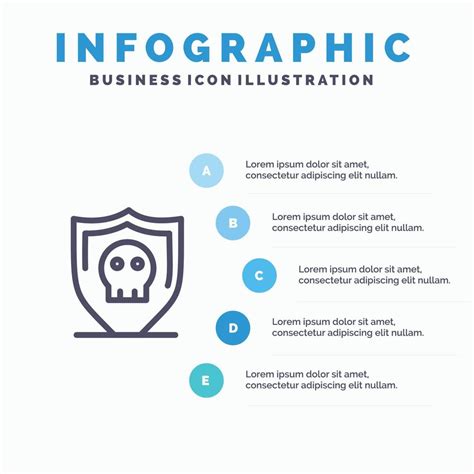 INFOGRAPHIC
BUSINESS ICON ILLUSTRATION

A
Lorem ipsum dolor sit amet, consectetur adipiscing elit nullam.

B
Lorem ipsum dolor sit amet, consectetur adipiscing elit nullam.

C
Lorem ipsum dolor sit amet, consectetur adipiscing elit nullam.

D
Lorem ipsum dolor sit amet, consectetur adipiscing elit nullam.

E
Lorem ipsum dolor sit amet, consectetur adipiscing elit nullam.