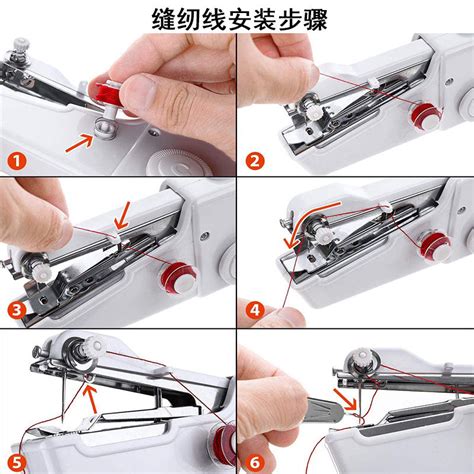 缝纫线安装步骤

1

2

3

4

5

6