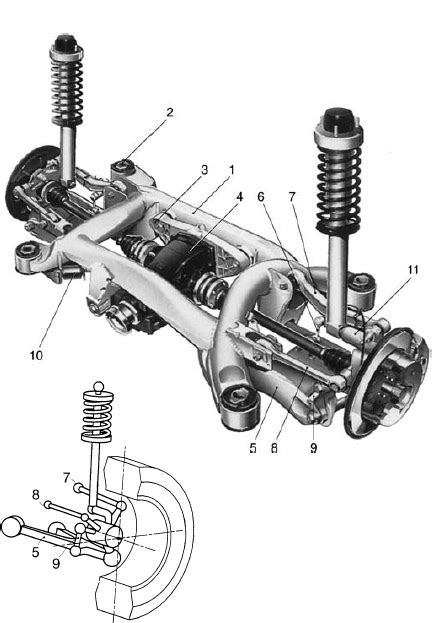 2
3
1
4
6
7
11
10
5
8
9
7
8
5
9