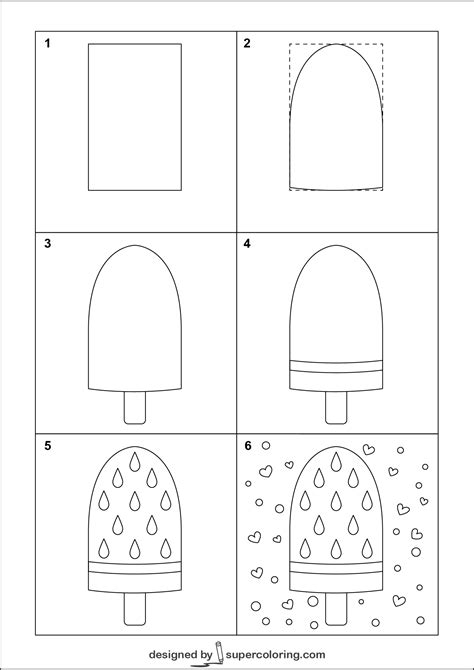 1

2

3

4

5

6

designed by supercoloring.com