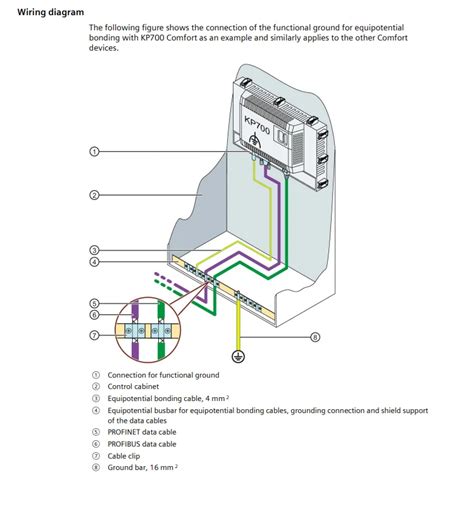 Wiring diagram

The following figure shows the connection of the functional ground for equipotential bonding with KP700 Comfort as an example and similarly applies to the other Comfort devices.

KP700

①

②

③

④

⑤

⑥

⑦

⑧

① Connection for functional ground
② Control cabinet
③ Equipotential bonding cable, 4 mm $^2$
④ Equipotential busbar for equipotential bonding cables, grounding connection and shield support of the data cables
⑤ PROFINET data cable
⑥ PROFIBUS data cable
⑦ Cable clip
⑧ Ground bar, 16 mm $^2$