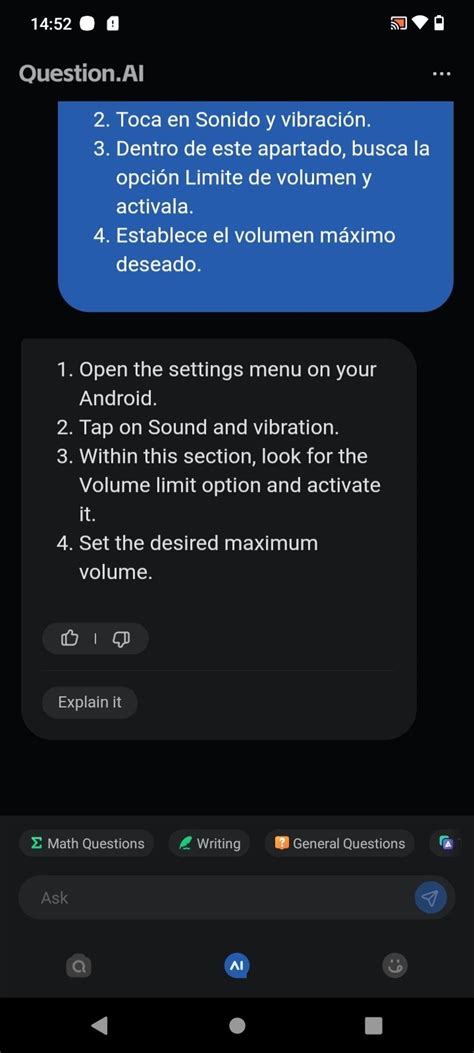 14:52

Question.AI

2. Toca en Sonido y vibración.
3. Dentro de este apartado, busca la opción Limite de volumen y activala.
4. Establece el volumen máximo deseado.

1. Open the settings menu on your Android.
2. Tap on Sound and vibration.
3. Within this section, look for the Volume limit option and activate it.
4. Set the desired maximum volume.

Explain it

Math Questions
Writing
General Questions

Ask

AI