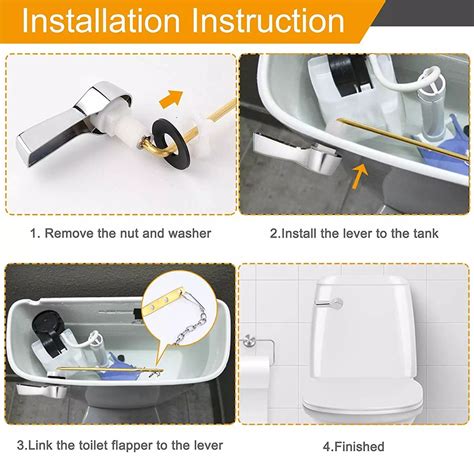 Installation Instruction

1. Remove the nut and washer

2.Install the lever to the tank

3.Link the toilet flapper to the lever

4.Finished