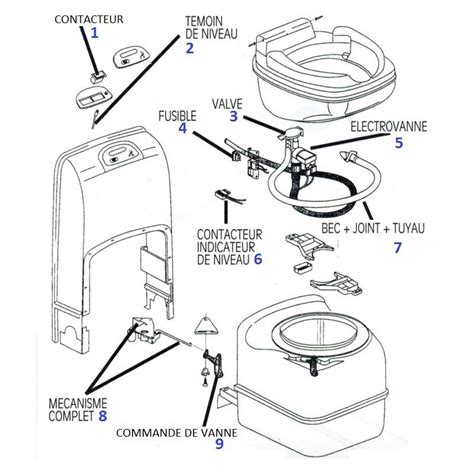 CONTACTEUR
1

TEMOIN
DE NIVEAU
2

VALVE
3

FUSIBLE
4

ELECTROVANNE
5

CONTACTEUR
INDICATEUR
DE NIVEAU 6

BEC + JOINT + TUYAU
7

MECANISME
COMPLET 8

COMMANDE DE VANNE
9