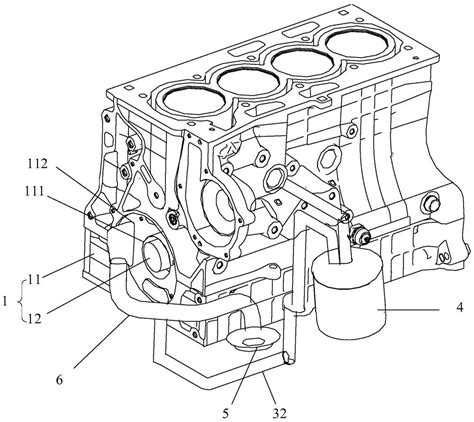 112
111
11
1
12
6
5
32
4