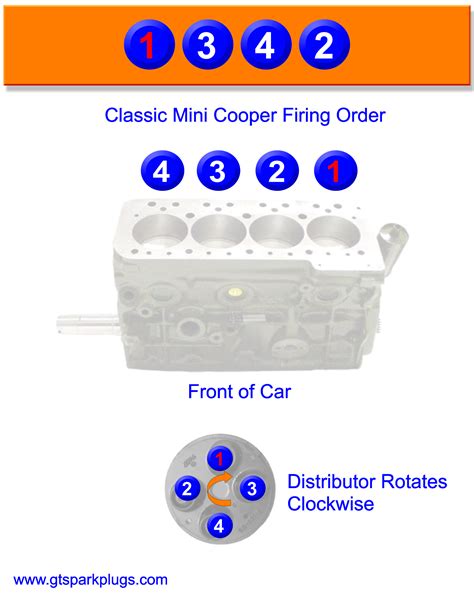 1 3 4 2

Classic Mini Cooper Firing Order

4 3 2 1

Front of Car

1
2 3
4

Distributor Rotates Clockwise

www.gtsparkplugs.com