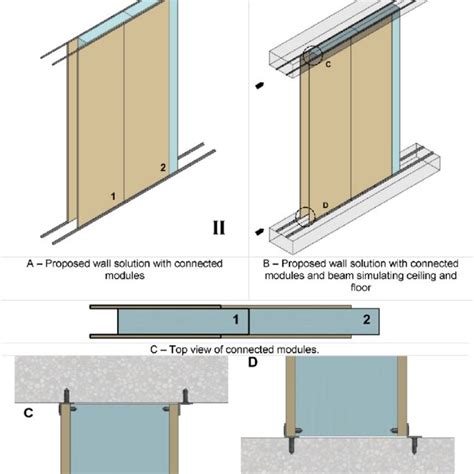 2

1

II

C

D

A – Proposed wall solution with connected modules

B – Proposed wall solution with connected modules and beam simulating ceiling and floor

1

2

C – Top view of connected modules.

D

C