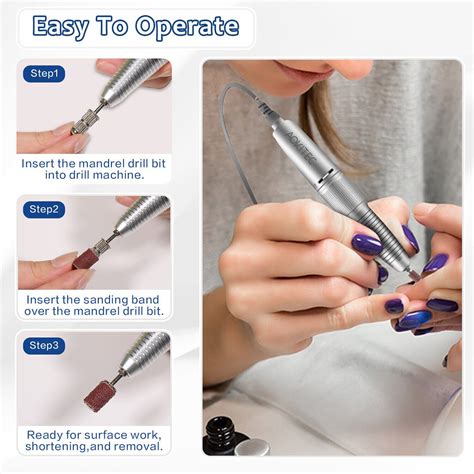 Easy To Operate

Step1

Insert the mandrel drill bit into drill machine.

Step2

Insert the sanding band over the mandrel drill bit.

Step3

Ready for surface work, shortening,and removal.

AOKITEC