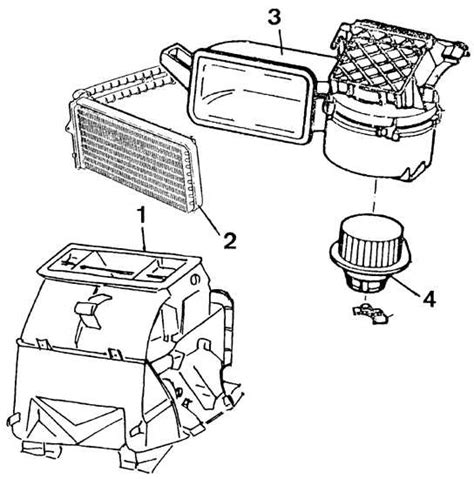 3

1

2

4