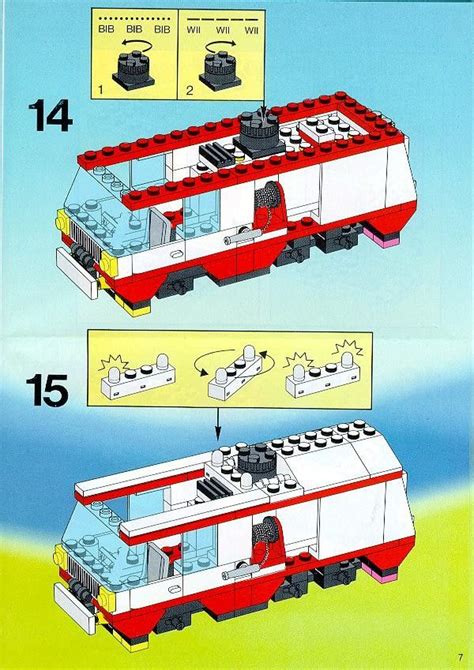 BIB BIB BIB

WII WII WII

1

2

14

15

7