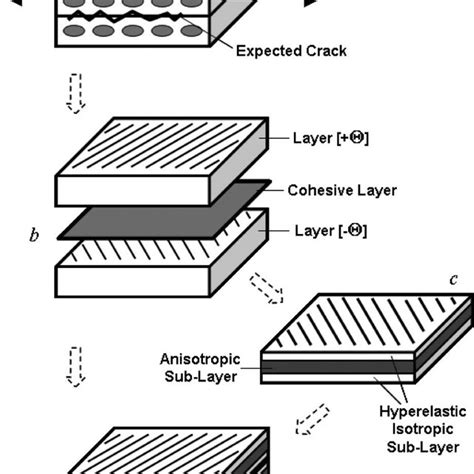 Expected Crack

Layer [+Θ]

Cohesive Layer

b

Layer [-Θ]

c

Anisotropic Sub-Layer

Hyperelastic Isotropic Sub-Layer