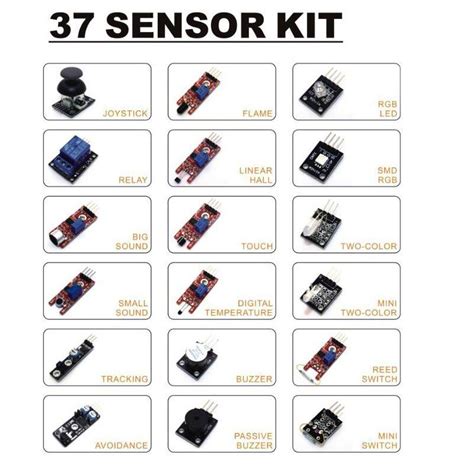 37 SENSOR KIT

JOYSTICK

FLAME

RGB LED

RELAY

LINEAR HALL

SMD RGB

BIG SOUND

TOUCH

TWO-COLOR

SMALL SOUND

DIGITAL TEMPERATURE

MINI TWO-COLOR

TRACKING

BUZZER

REED SWITCH

AVOIDANCE

PASSIVE BUZZER

MINI SWITCH