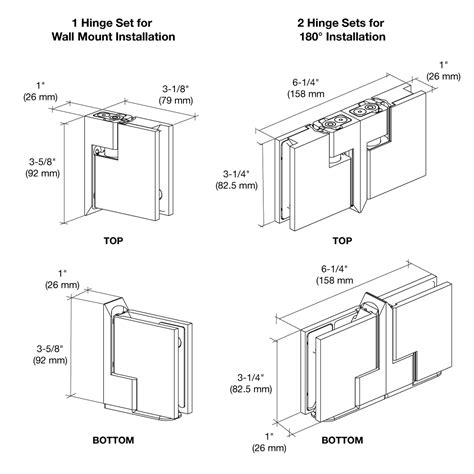 1 Hinge Set for Wall Mount Installation

1"
(26 mm)

3-1/8"
(79 mm)

3-5/8"
(92 mm)

TOP

1"
(26 mm)

3-5/8"
(92 mm)

BOTTOM

2 Hinge Sets for 180° Installation

6-1/4"
(158 mm

1"
(26 mm)

3-1/4"
(82.5 mm)

TOP

6-1/4"
(158 mm

3-1/4"
(82.5 mm)

1"
(26 mm)

BOTTOM