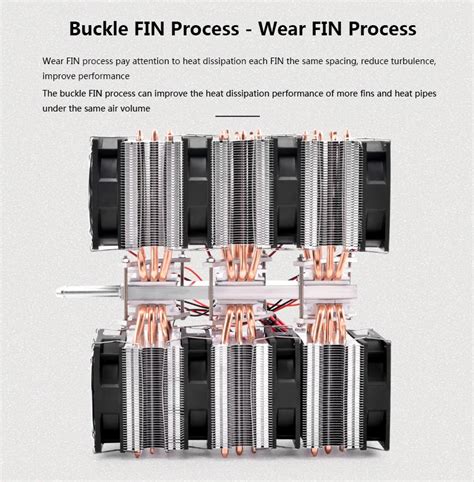 Buckle FIN Process - Wear FIN Process

Wear FIN process pay attention to heat dissipation each FIN the same spacing, reduce turbulence, improve performance

The buckle FIN process can improve the heat dissipation performance of more fins and heat pipes under the same air volume